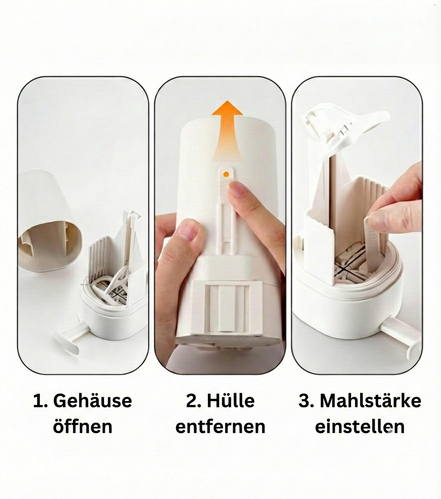 1. Gehäuse öffnen

2. Hülle entfernen

3. Mahlstärke einstellen